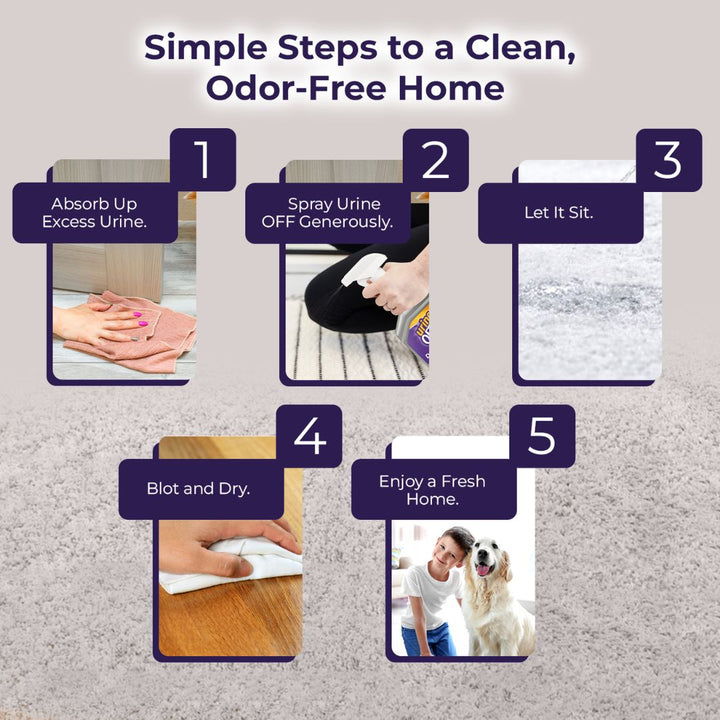 Simple Steps to a Clean, Odor-Free Home

1
Absorb Up Excess Urine.

2
Spray Urine OFF Generously.

3
Let It Sit.

4
Blot and Dry.

5
Enjoy a Fresh Home.