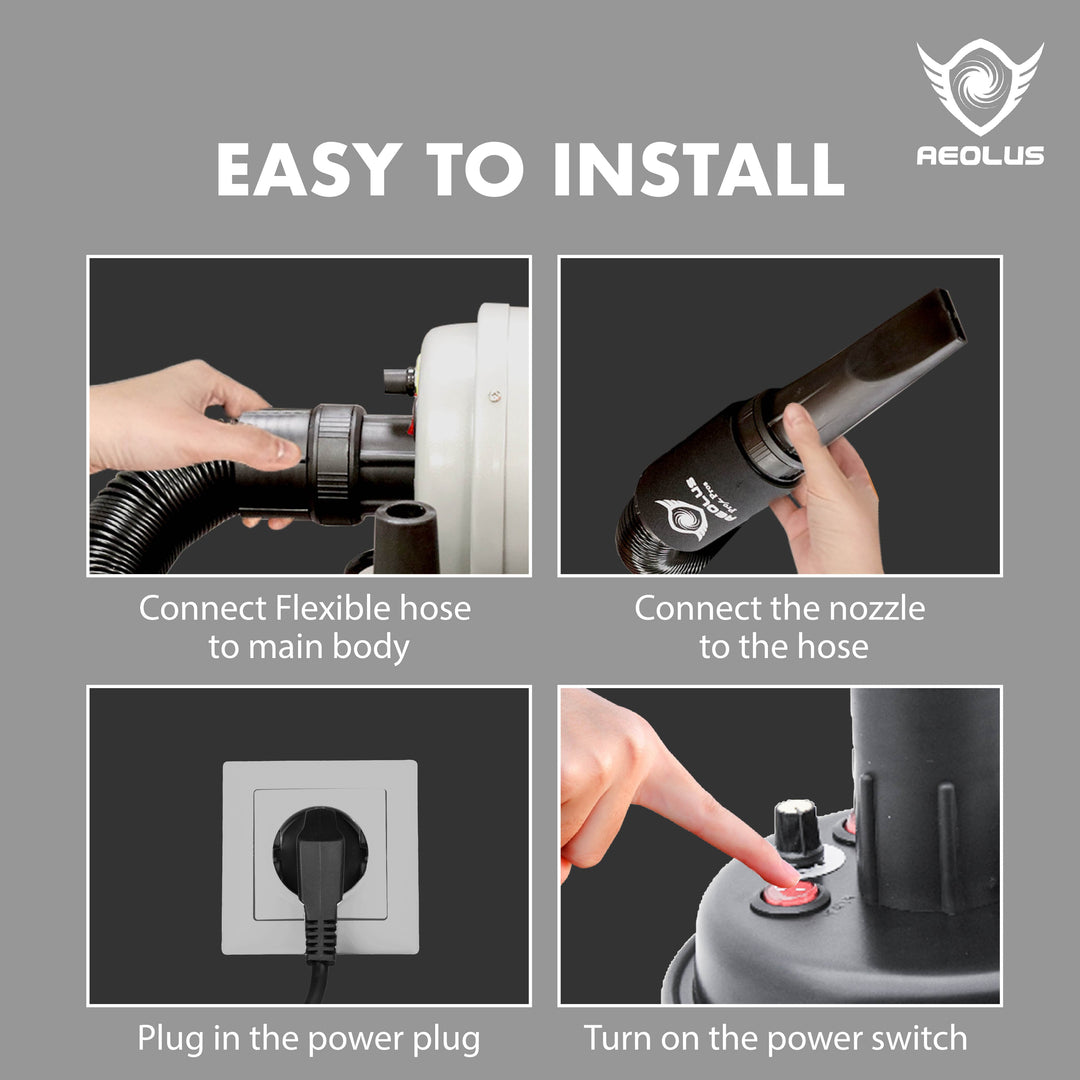 AEOLUS

EASY TO INSTALL

AEOLUS

Connect Flexible hose to main body

Connect the nozzle to the hose

Plug in the power plug

Turn on the power switch