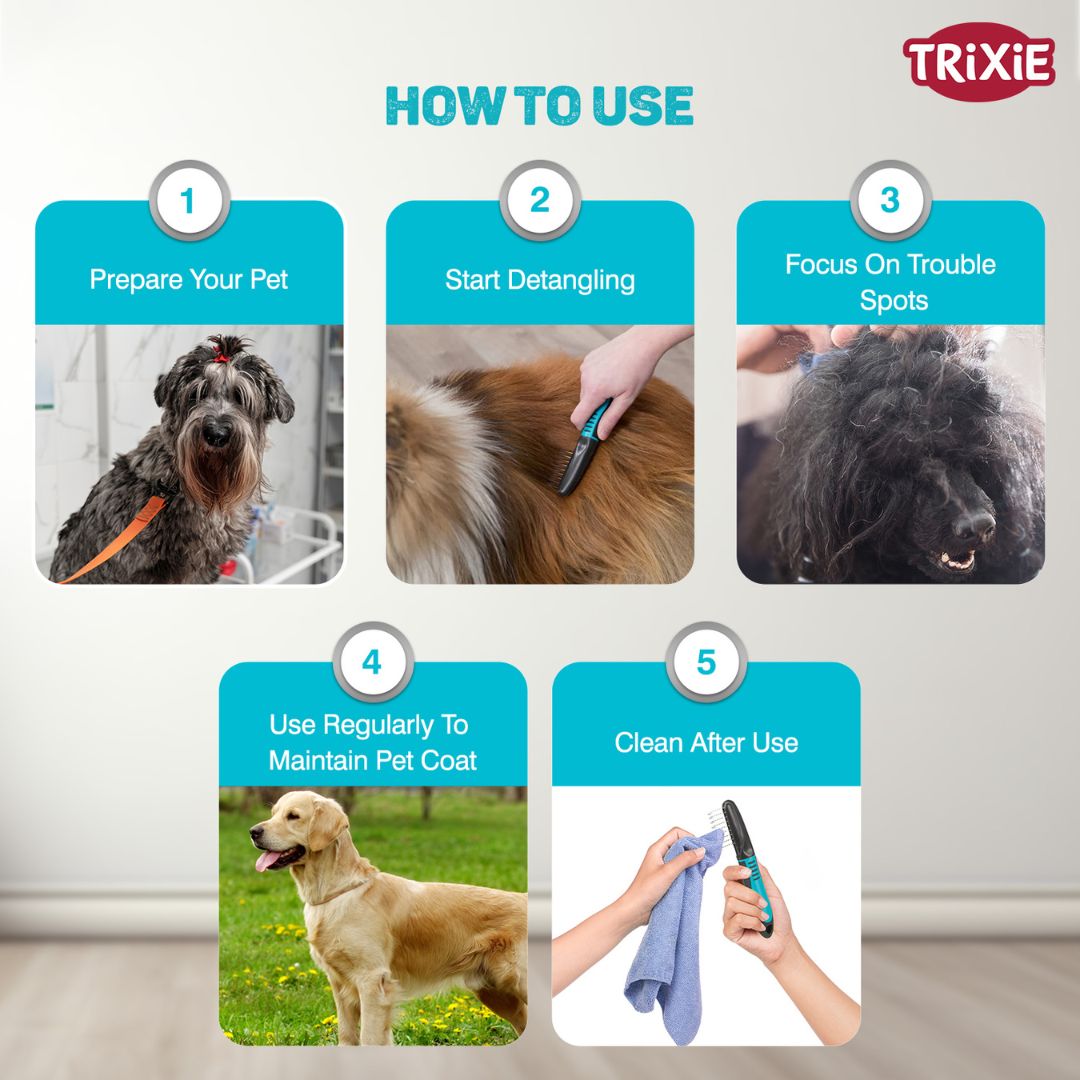 TRIXIE

HOW TO USE

1

Prepare Your Pet

2

Start Detangling

3

Focus On Trouble Spots

4

Use Regularly To Maintain Pet Coat

5

Clean After Use